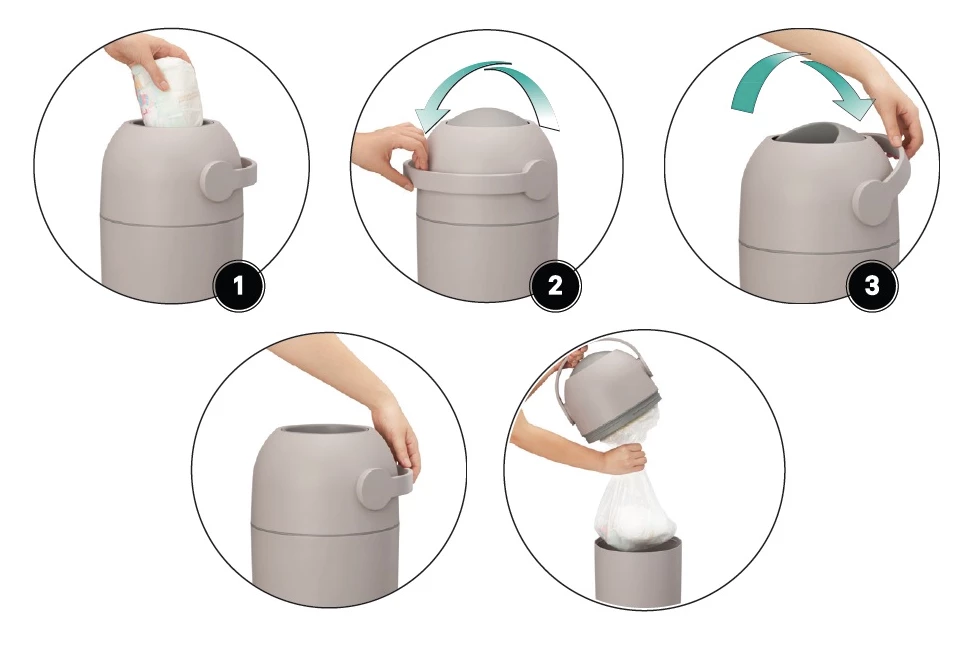 1

2

3